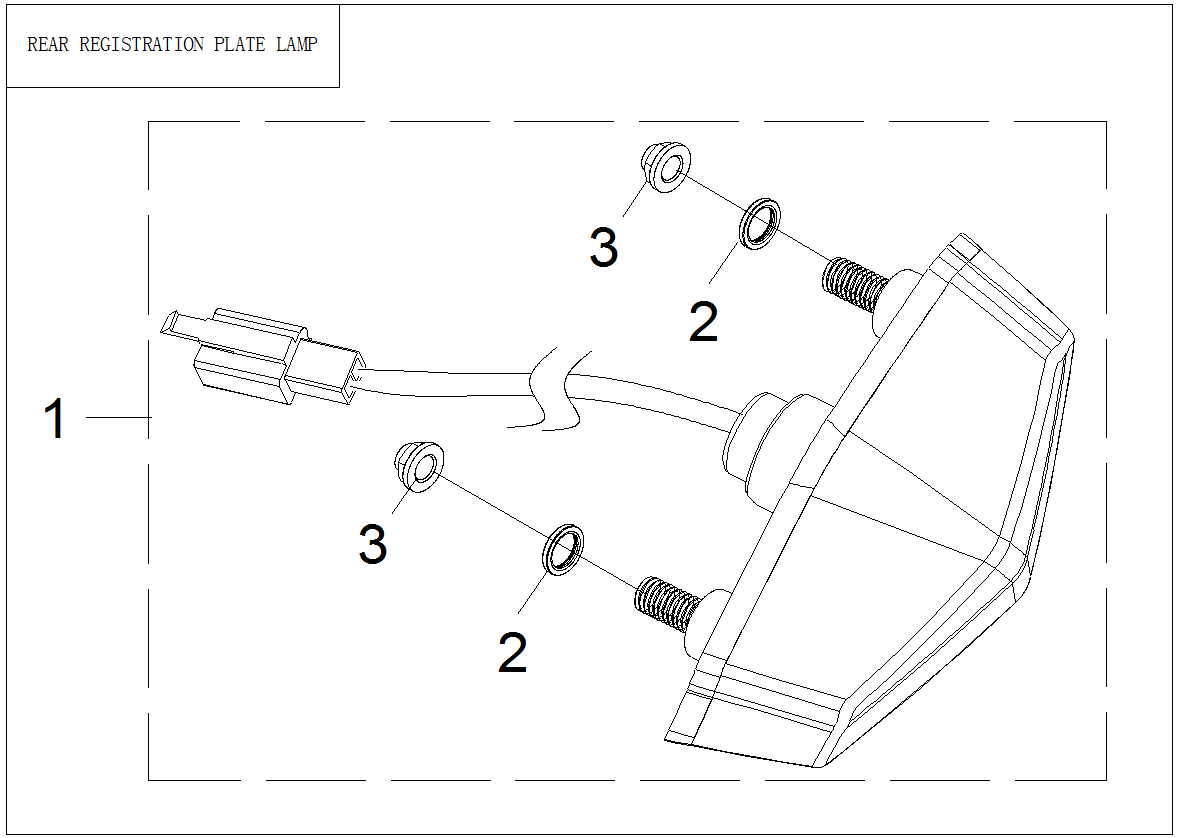 REAR REGISTRATION PLATE LAMP

3

2

1

3

2